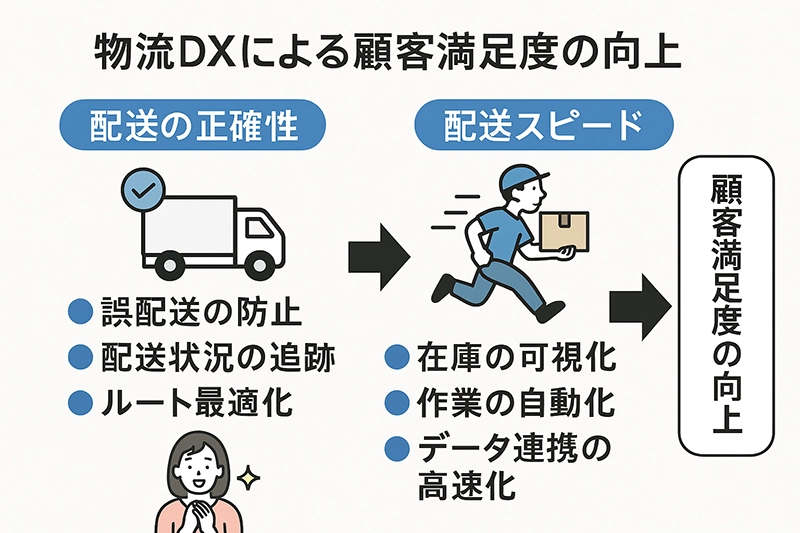 物流DXによる顧客満足度の向上

配送の正確性

● 誤配送の防止
● 配送状況の追跡
● ルート最適化

配送スピード

● 在庫の可視化
● 作業の自動化
● データ連携の高速化

顧客満足度の向上